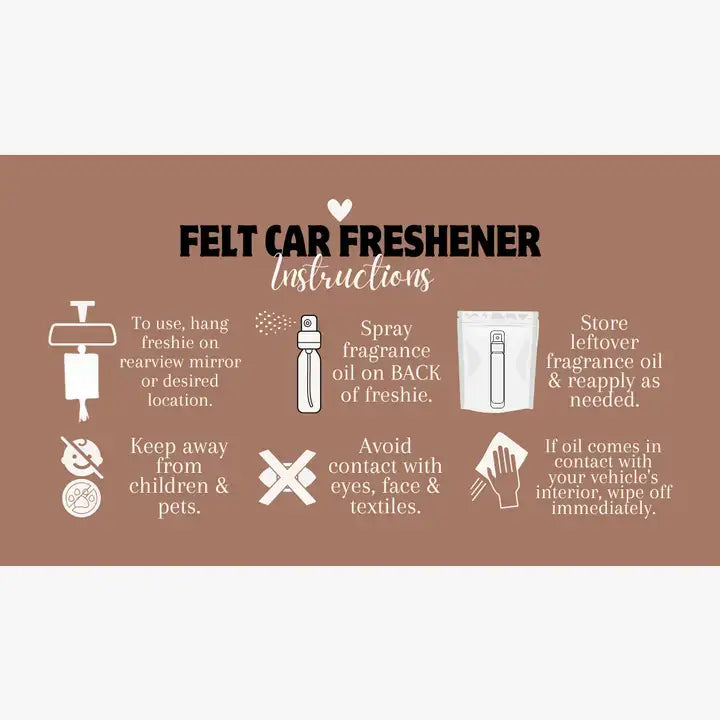 FELT CAR FRESHENER
Instructions

To use, hang freshie on rearview mirror or desired location.

Spray fragrance oil on BACK of freshie.

Store leftover fragrance oil & reapply as needed.

Keep away from children & pets.

Avoid contact with eyes, face & textiles.

If oil comes in contact with your vehicle's interior, wipe off immediately.